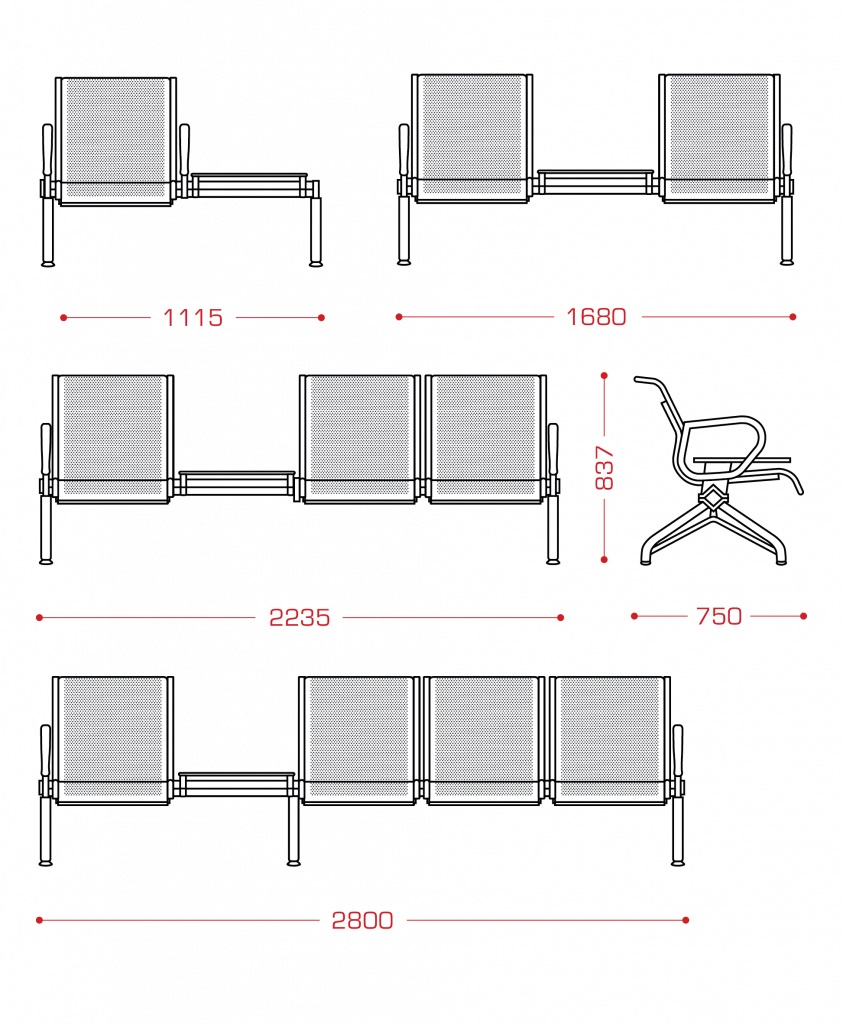 1115

1680

837

2235

750

2800